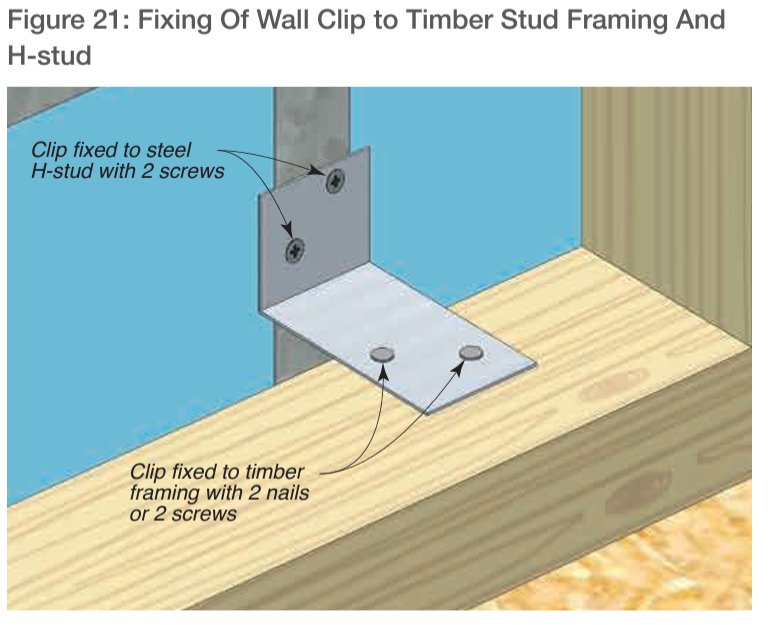 Figure 21: Fixing Of Wall Clip to Timber Stud Framing And H-stud

Clip fixed to steel H-stud with 2 screws

Clip fixed to timber framing with 2 nails or 2 screws