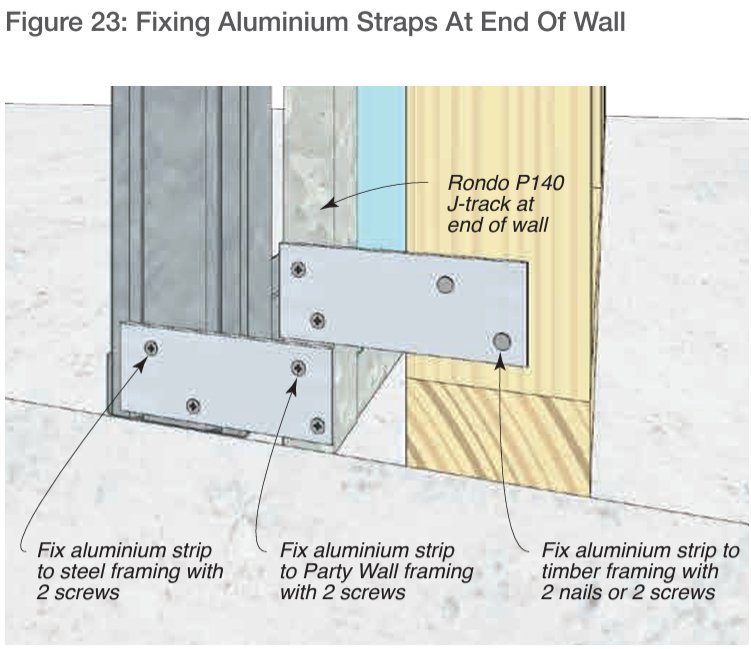 Figure 23: Fixing Aluminium Straps At End Of Wall

Rondo P140 J-track at end of wall

Fix aluminium strip to steel framing with 2 screws

Fix aluminium strip to Party Wall framing with 2 screws

Fix aluminium strip to timber framing with 2 nails or 2 screws